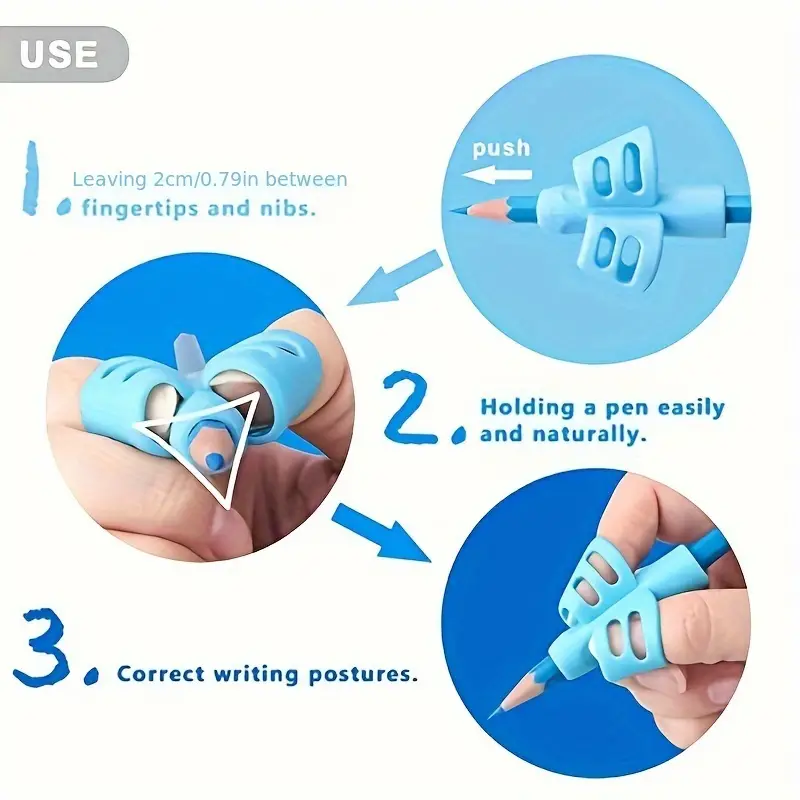 USE

1. Leaving 2cm/0.79in between fingertips and nibs.

push

2. Holding a pen easily and naturally.

3. Correct writing postures.